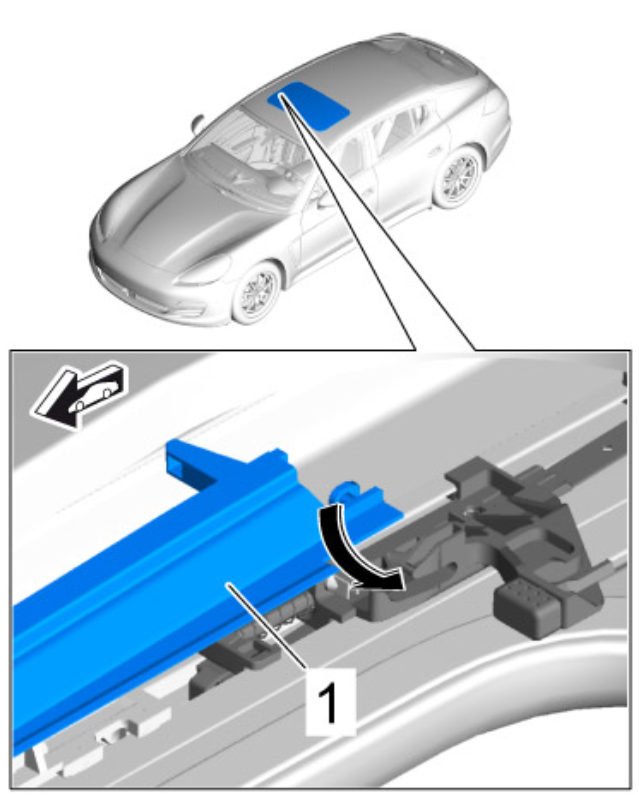 1