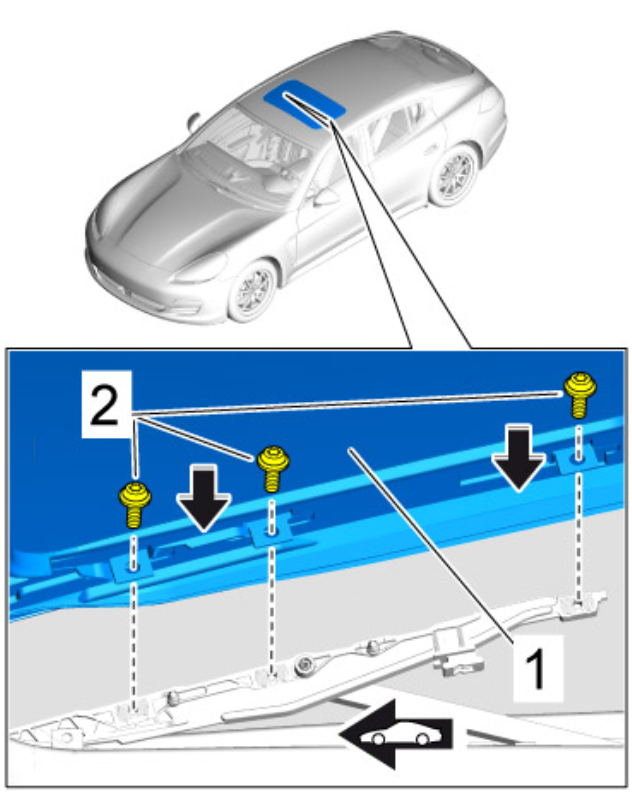 2

1