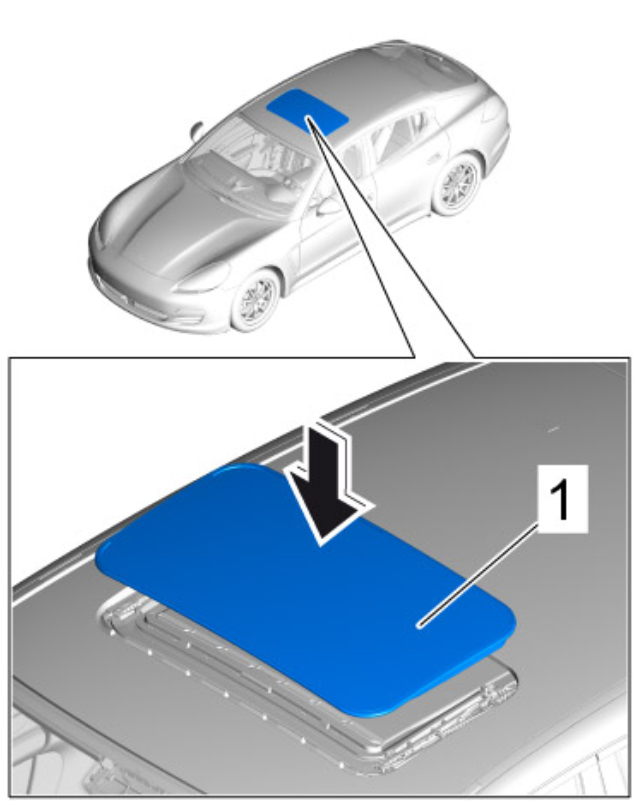 1