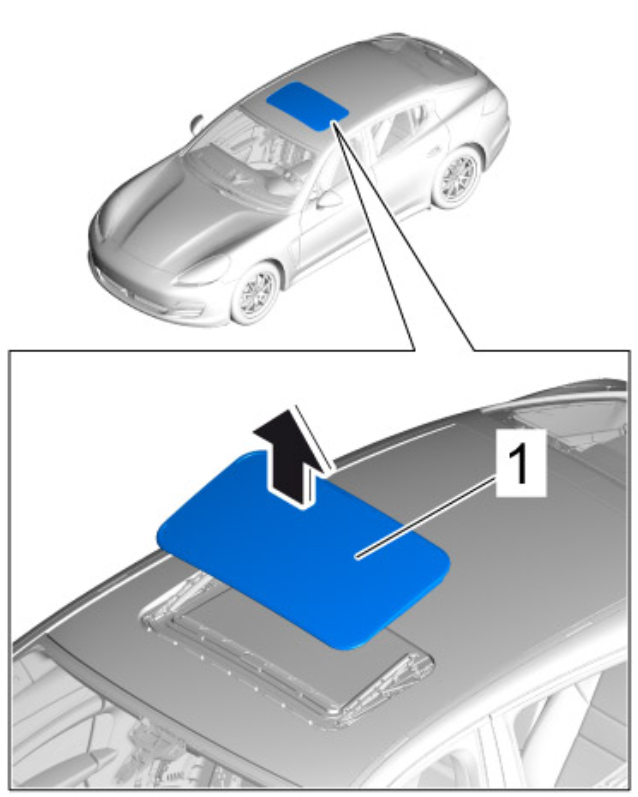 1