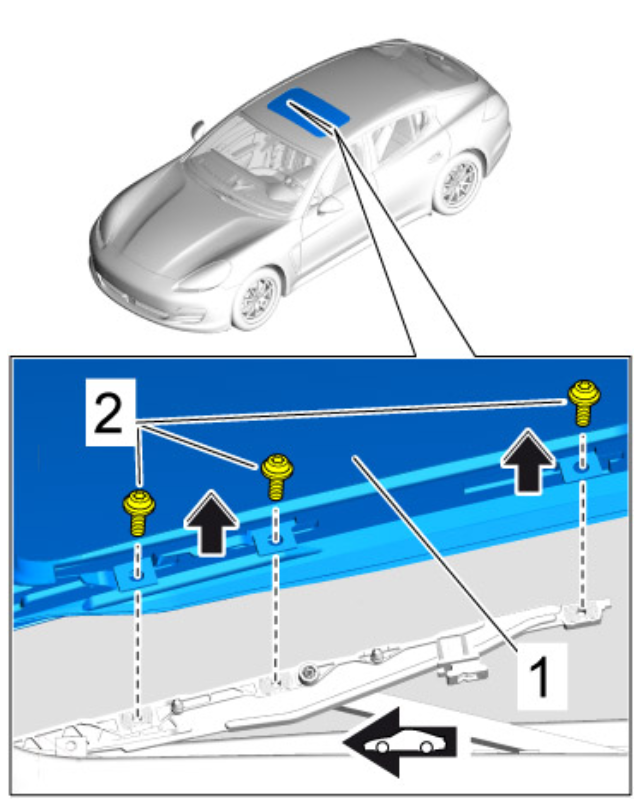 2
1