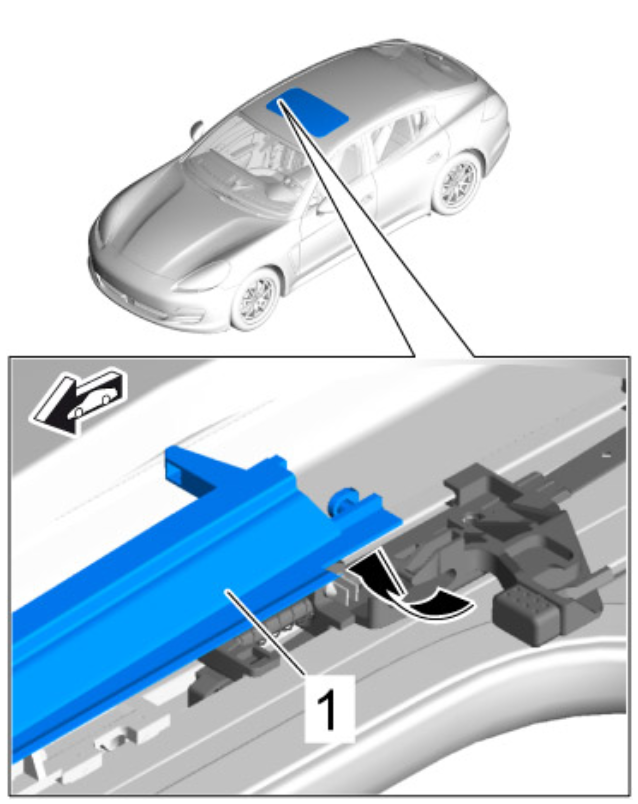 1