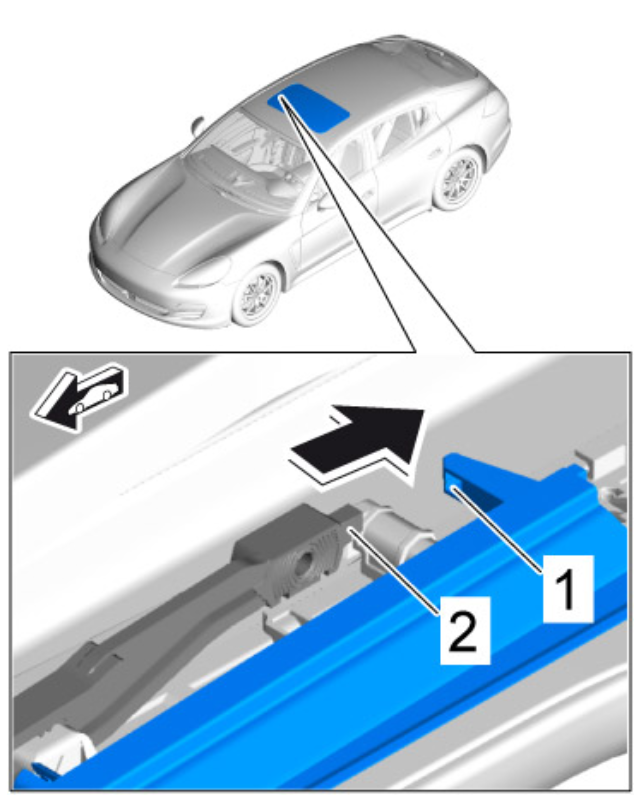 1

2