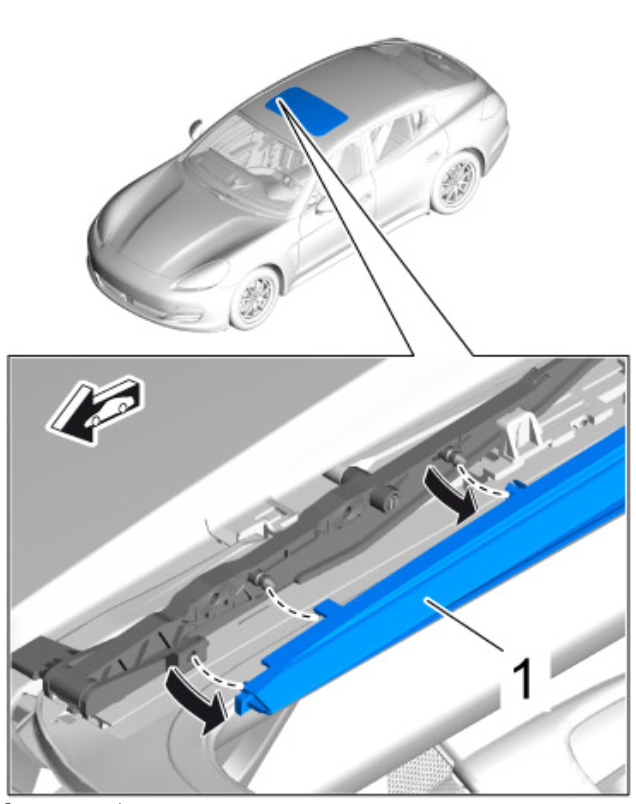 1