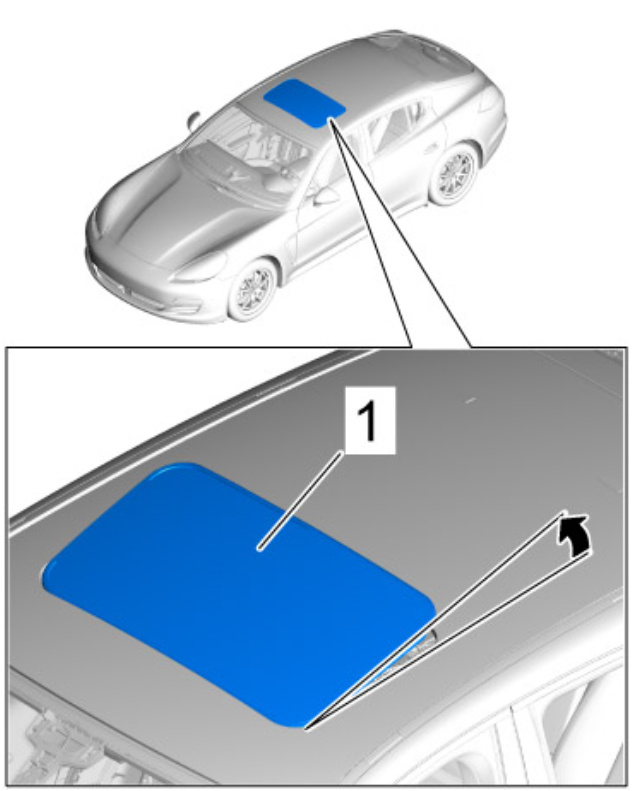 1