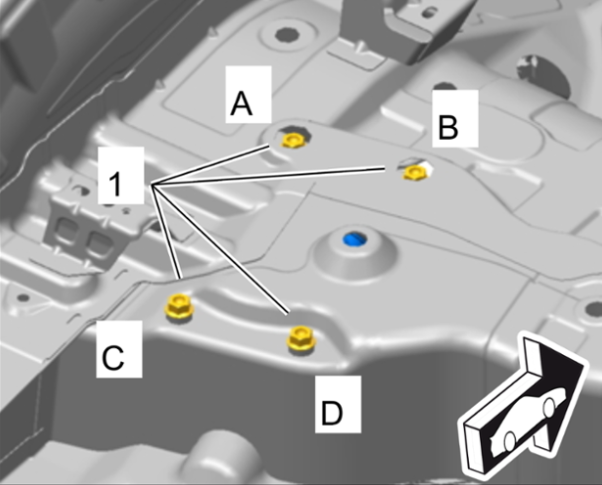 A
B
1
C
D