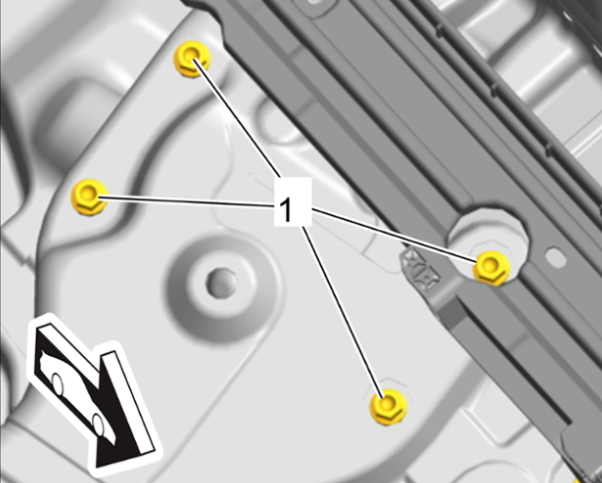 1