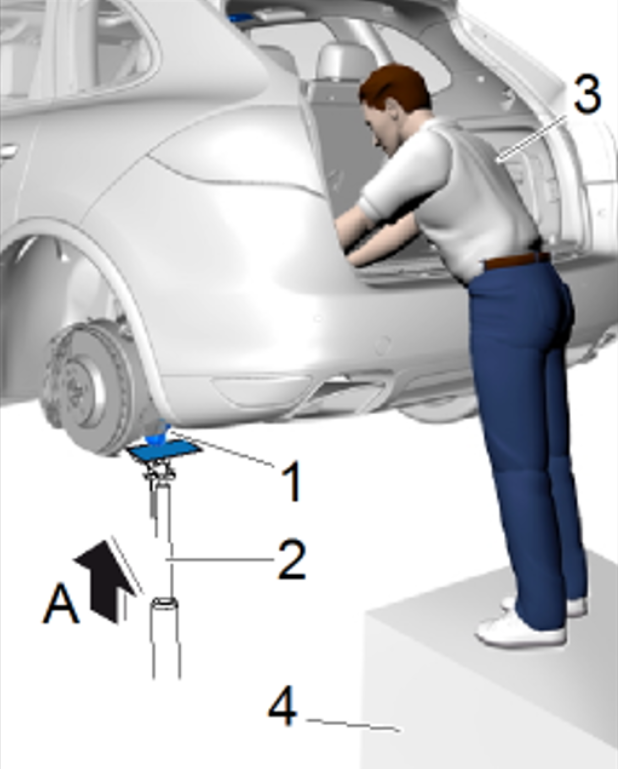 3
1
2
A
4