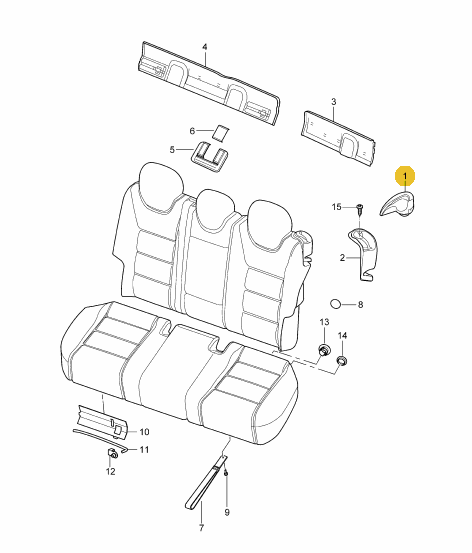 4
3
6
5
1
15
2
8
13
14
10
11
12
9
7