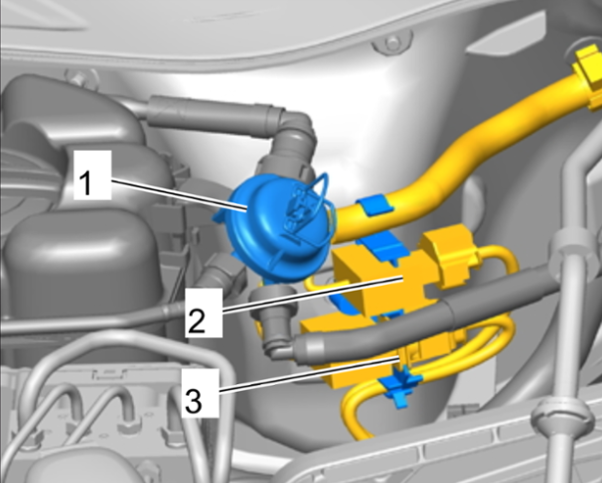 1
2
3