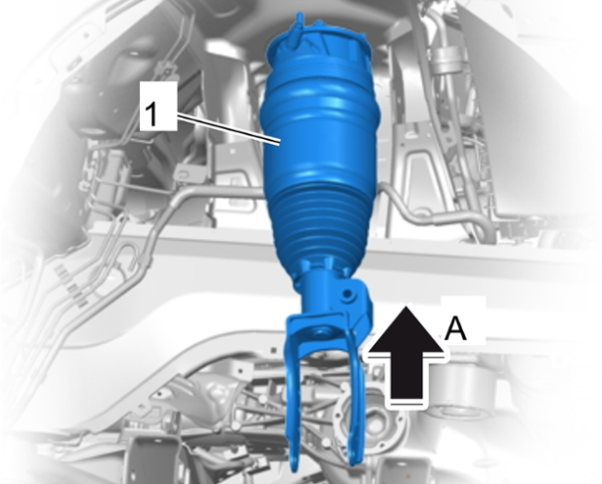 1

A