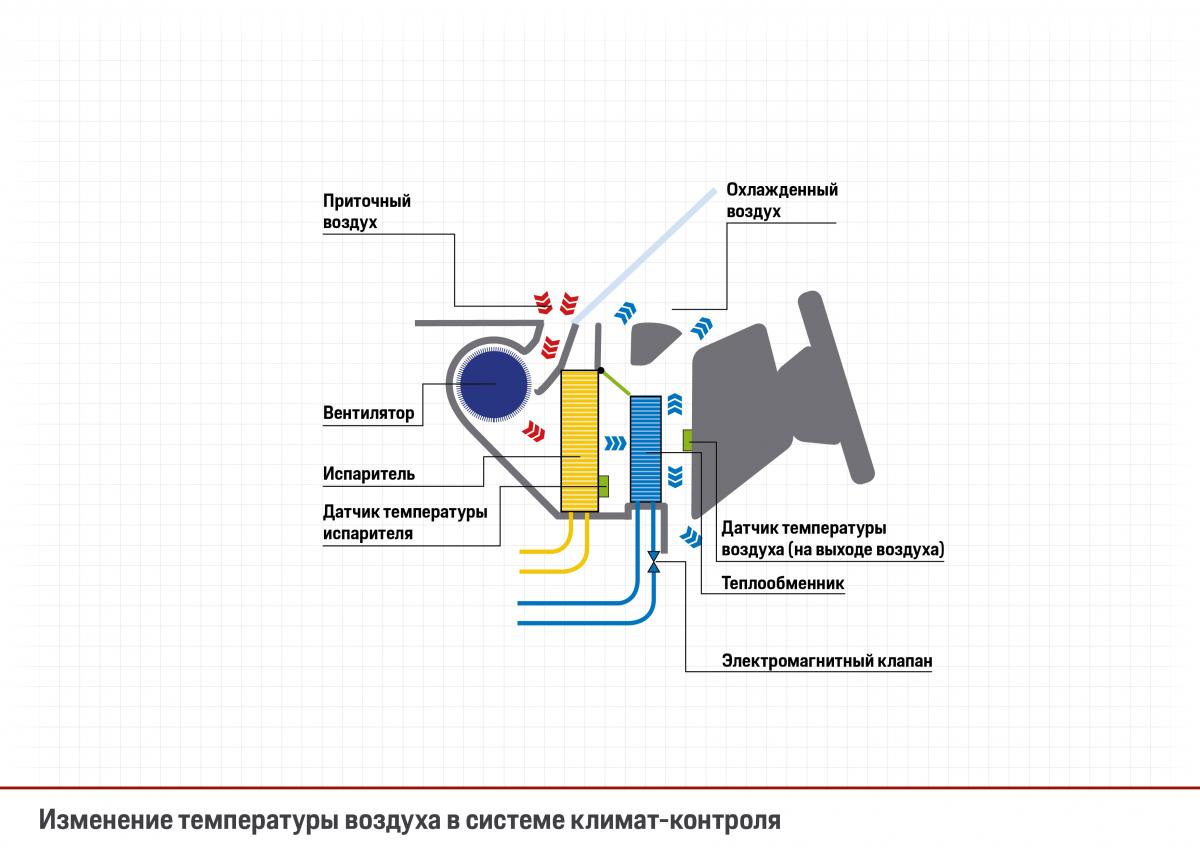 Приточный воздух

Охлажденный воздух

Вентилятор

Испаритель

Датчик температуры испарителя

Датчик температуры воздуха (на выходе воздуха)

Теплообменник

Электромагнитный клапан

Изменение температуры воздуха в системе климат-контроля