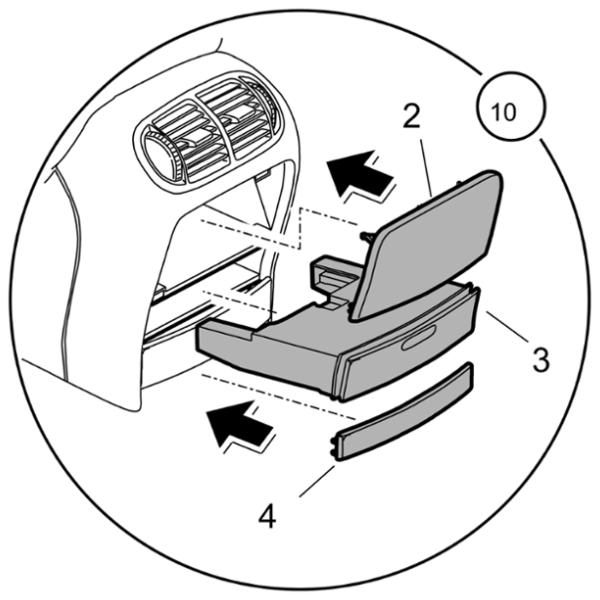 10
2
3
4