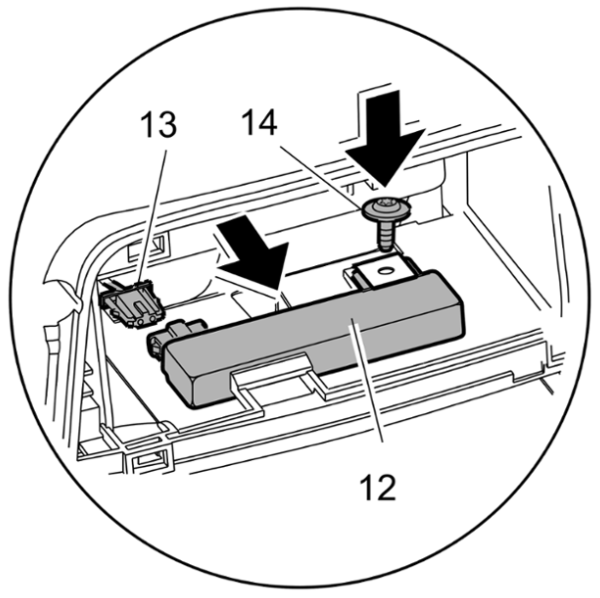 13
14
12