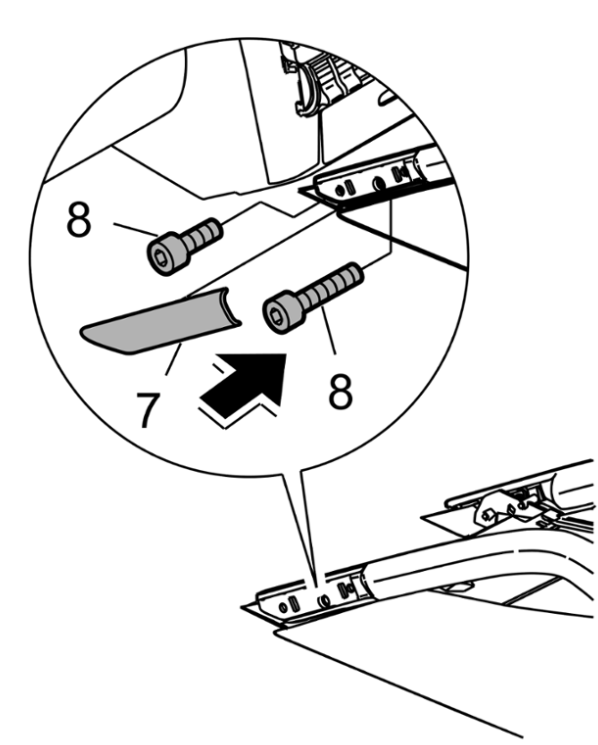 8
7
8