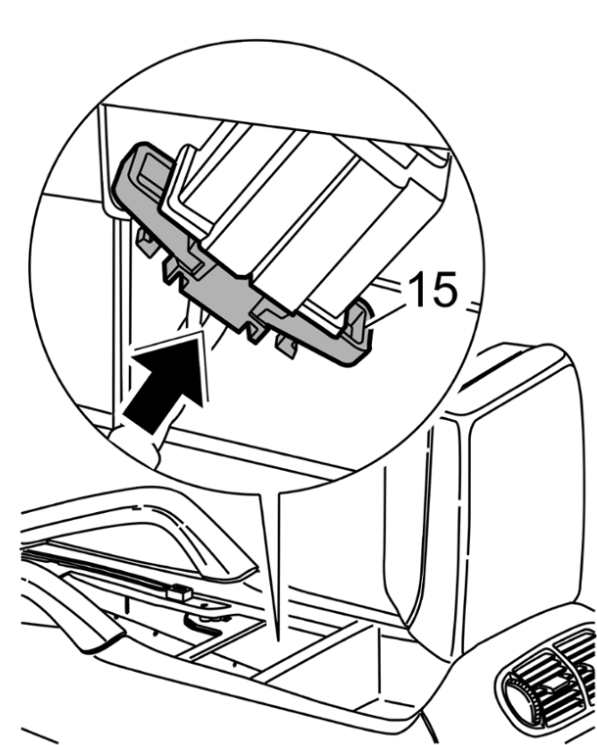 15