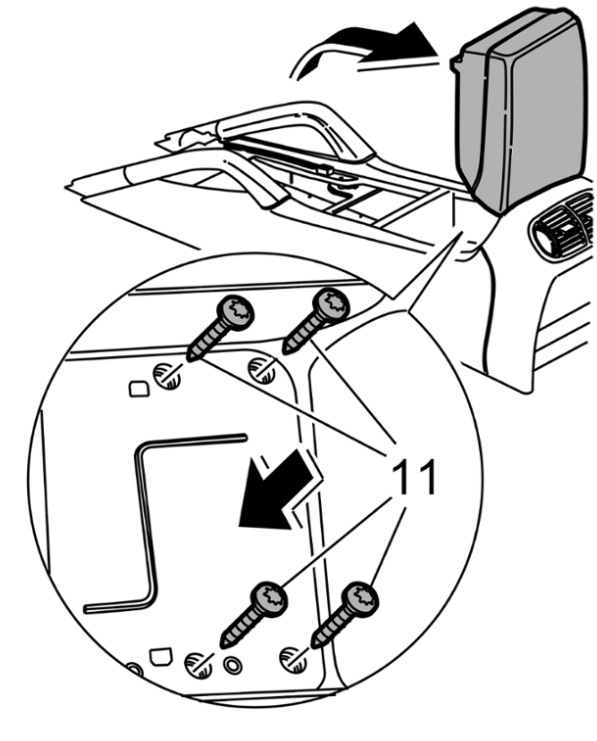 11