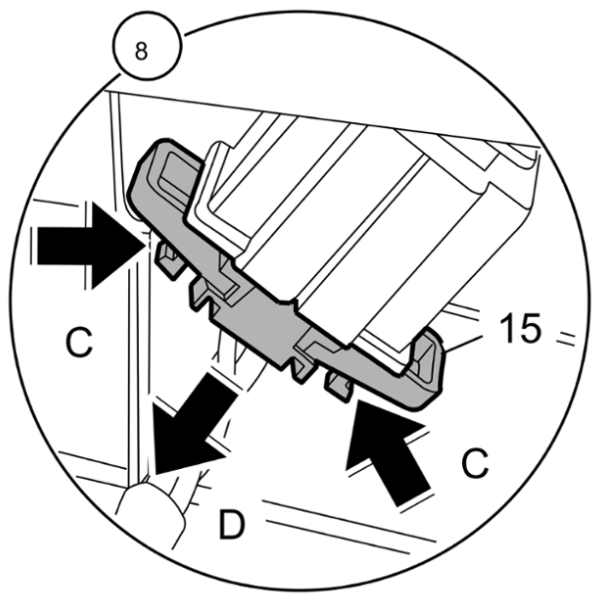 8

C

15

C

D