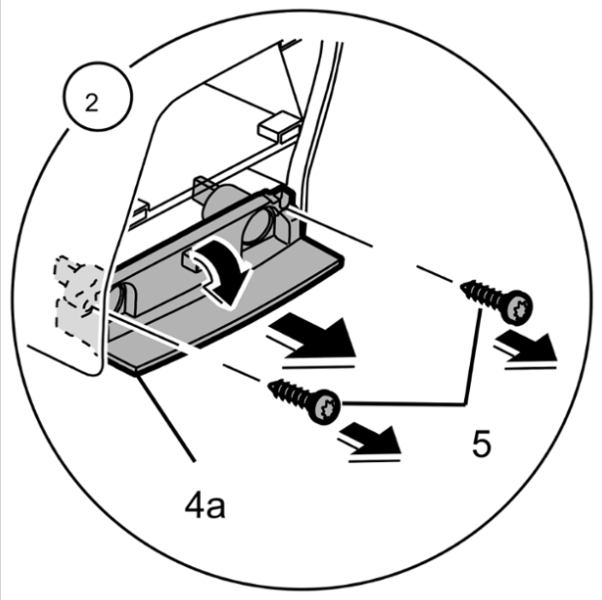 2

5

4a