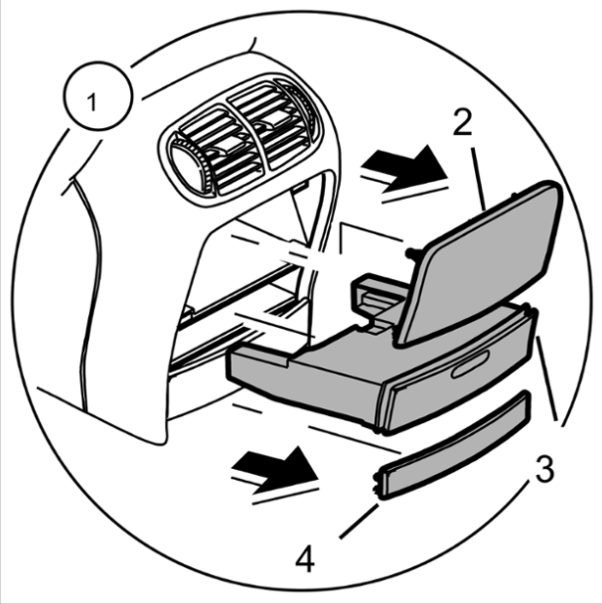 1
2
3
4