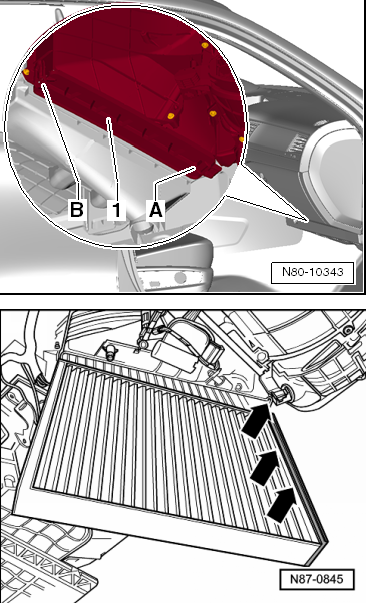 B
1
A
N80-10343

N87-0845