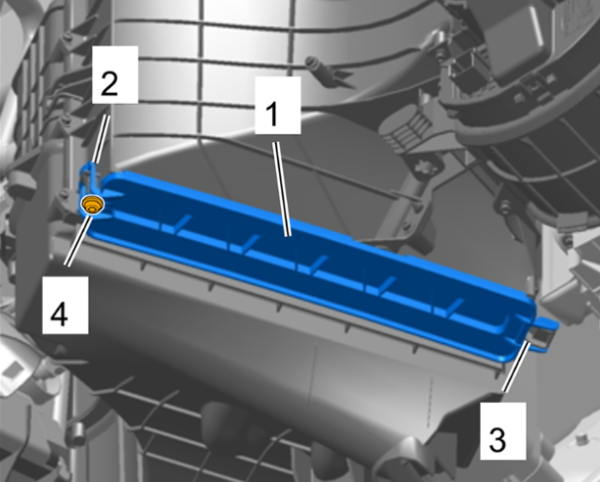 2
1
4
3