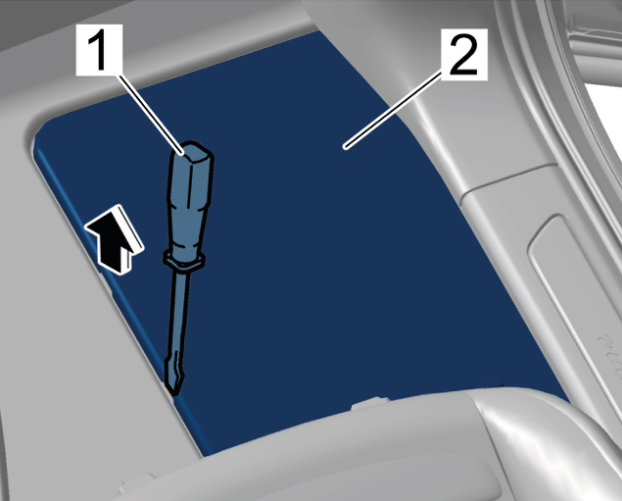 1
2