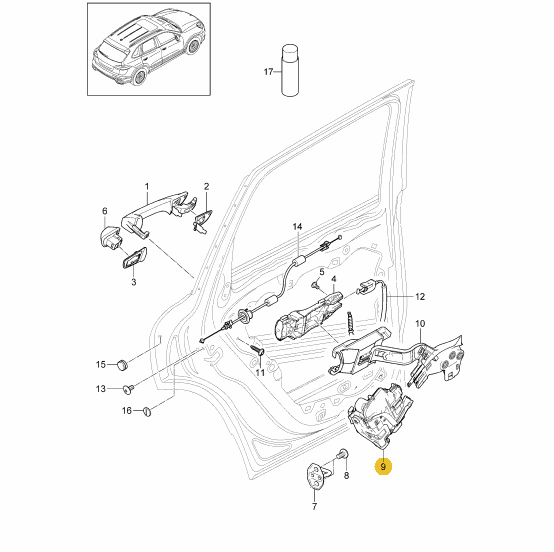 17
1
2
6
3
14
5
4
12
10
15
11
13
16
9
8
7