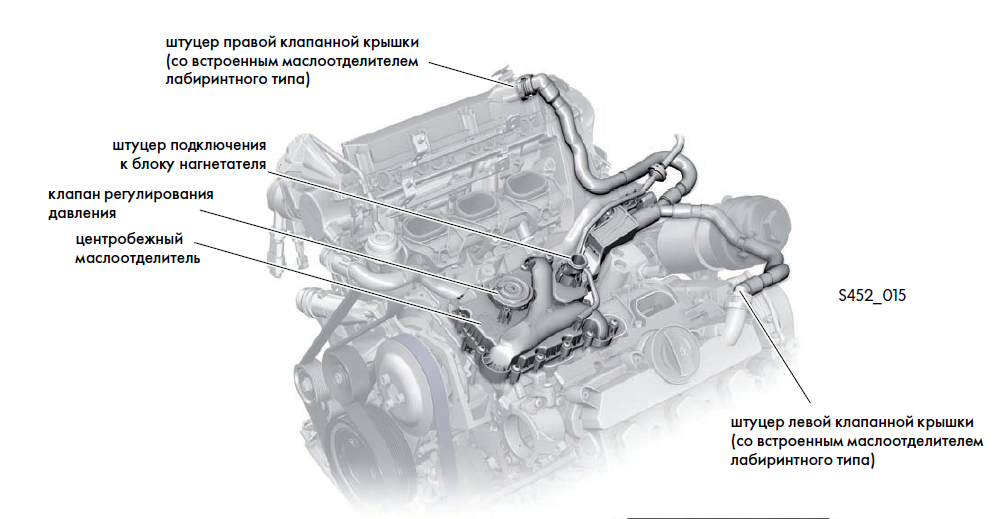 штуцер правой клапанной крышки
(со встроенным маслоотделителем
лабиринтного типа)

штуцер подключения
к блоку нагнетателя

клапан регулирования
давления

центробежный
маслоотделитель

S452_015

штуцер левой клапанной крышки
(со встроенным маслоотделителем
лабиринтного типа)