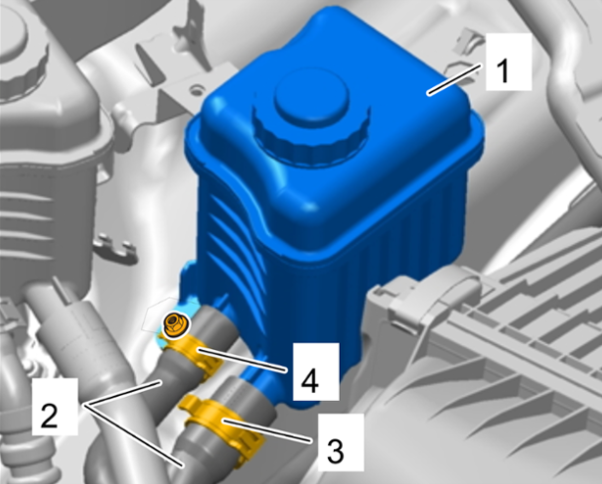 1
4
2
3