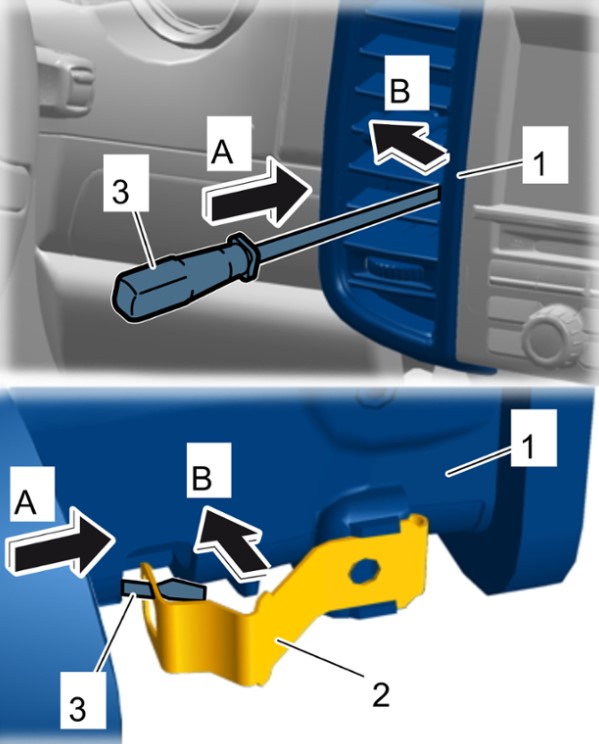 B
A
1
3
1
A
B
3
2