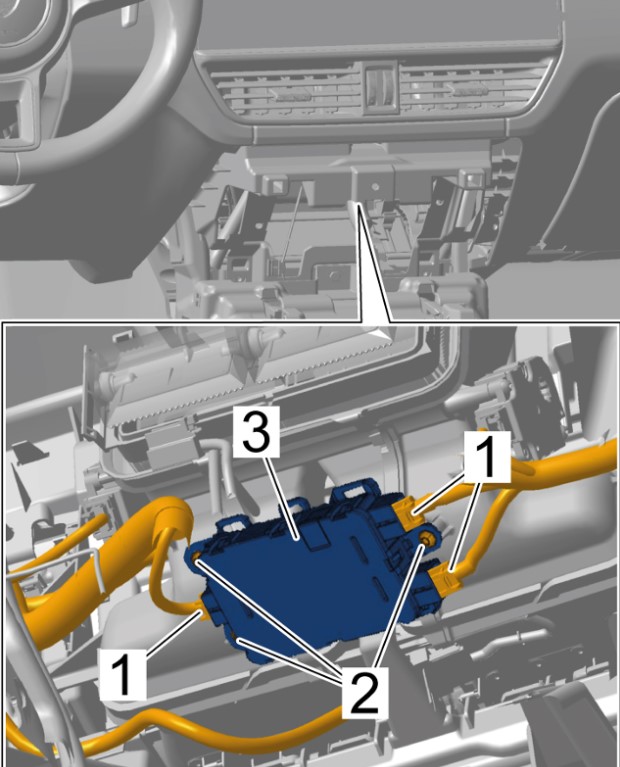 3
1
1
2