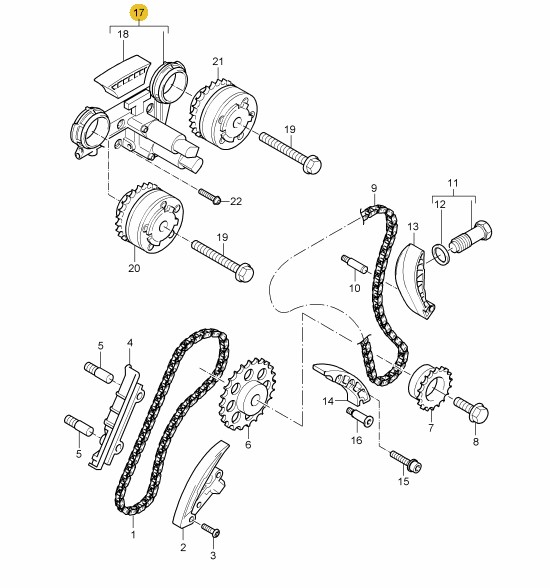 17
18
21
19
22
19
20
9
11
12
13
10
5
4
5
6
14
16
7
8
15
1
2
3