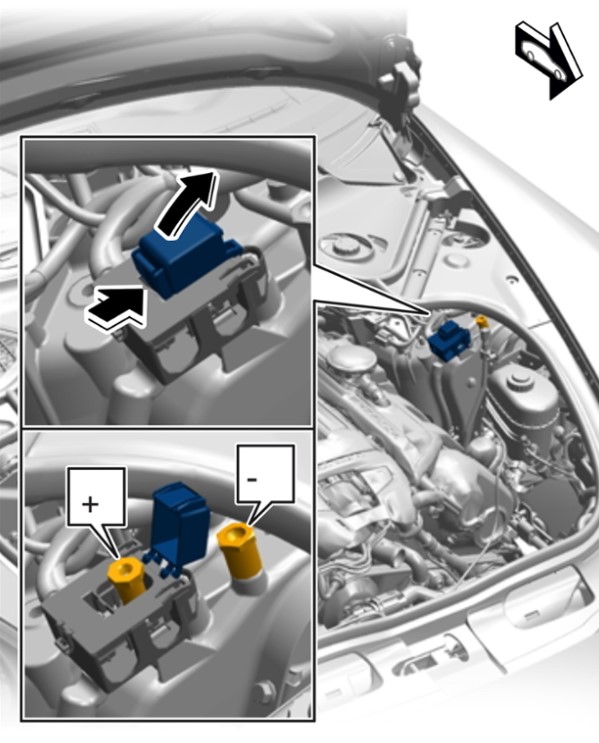 +

-