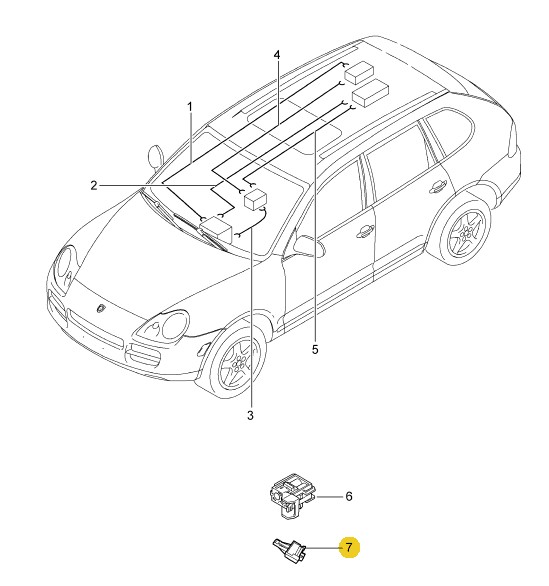 4
1
2
5
3
6
7