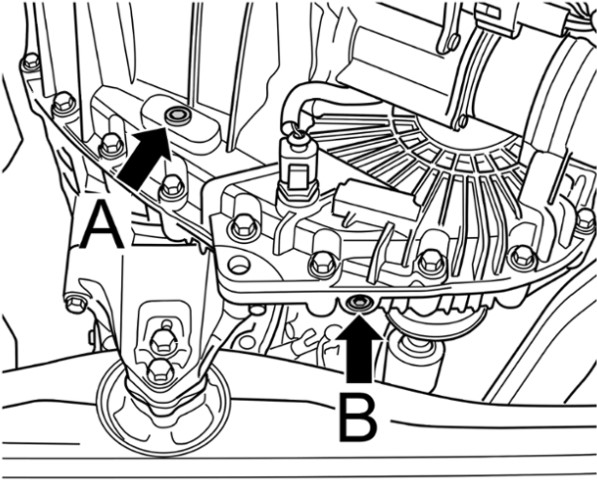 A

B