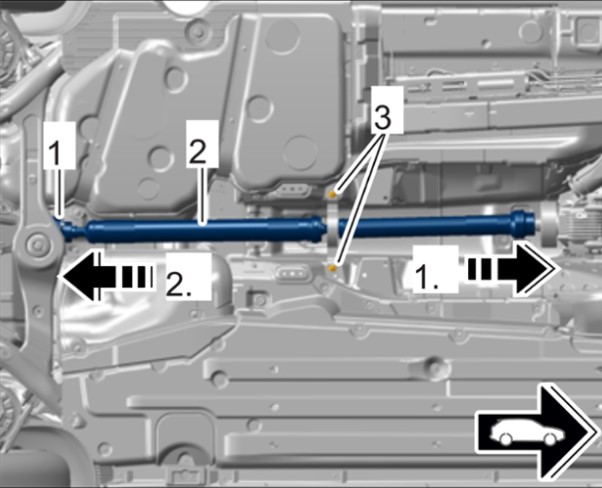 1
2
3
2.
1.