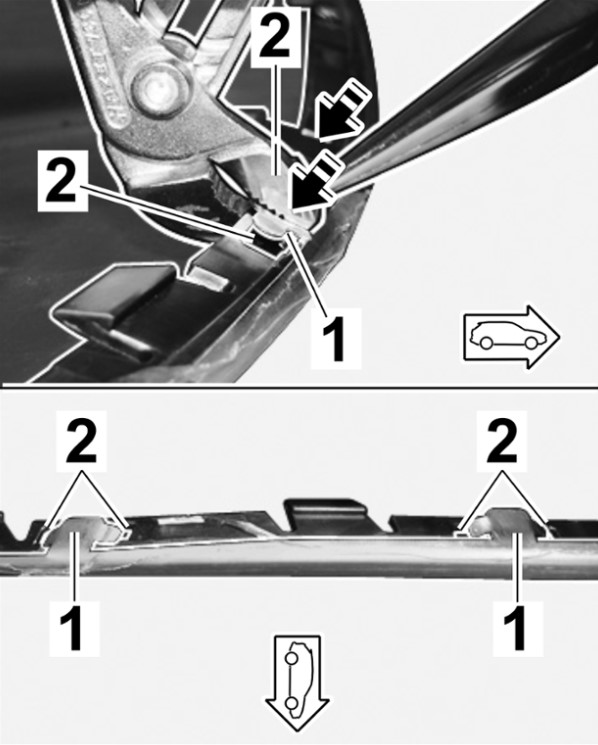 2
2
1
2
2
1
1