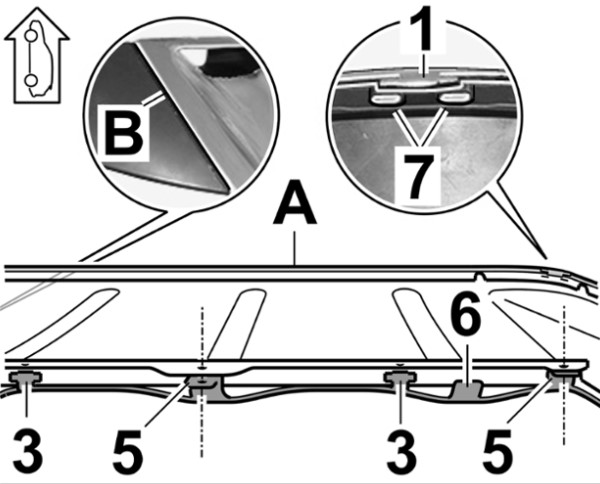 B
1
7
A
6
3
5
3
5