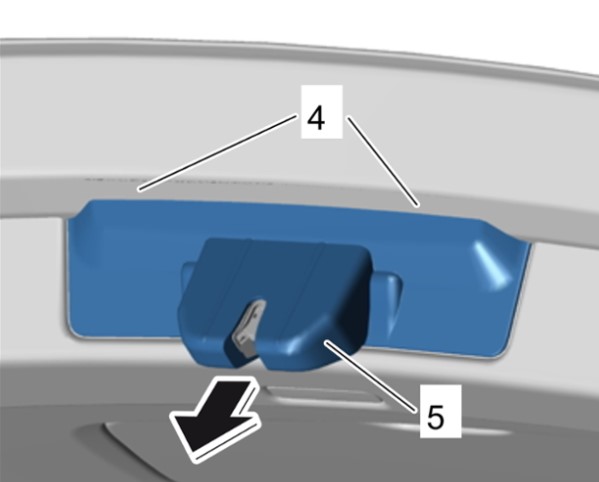 4

5