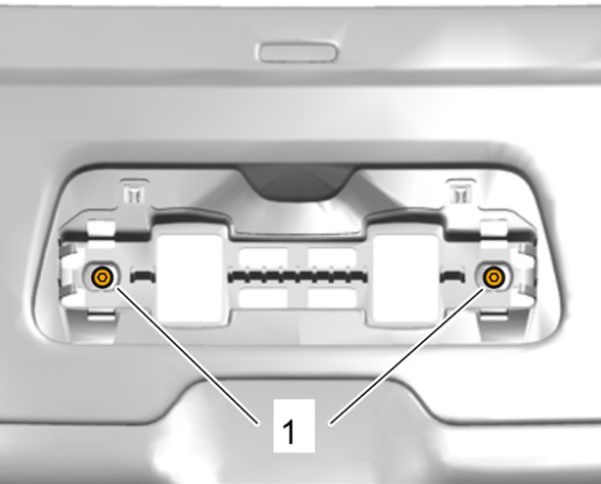 1