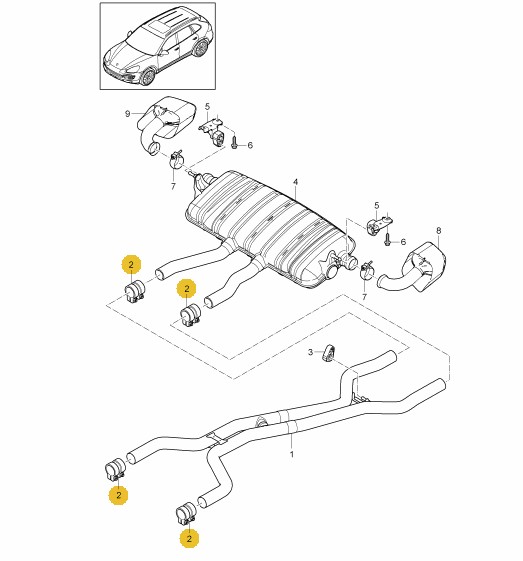 9
5
6
7
4
5
6
8
2
2
7
3
1
2
2