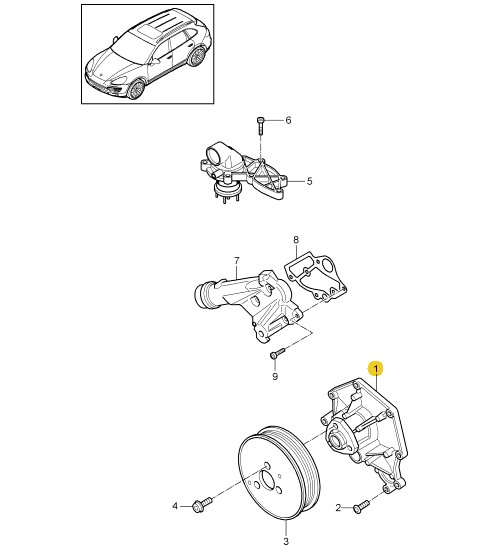 6
5
8
7
9
1
4
2
3