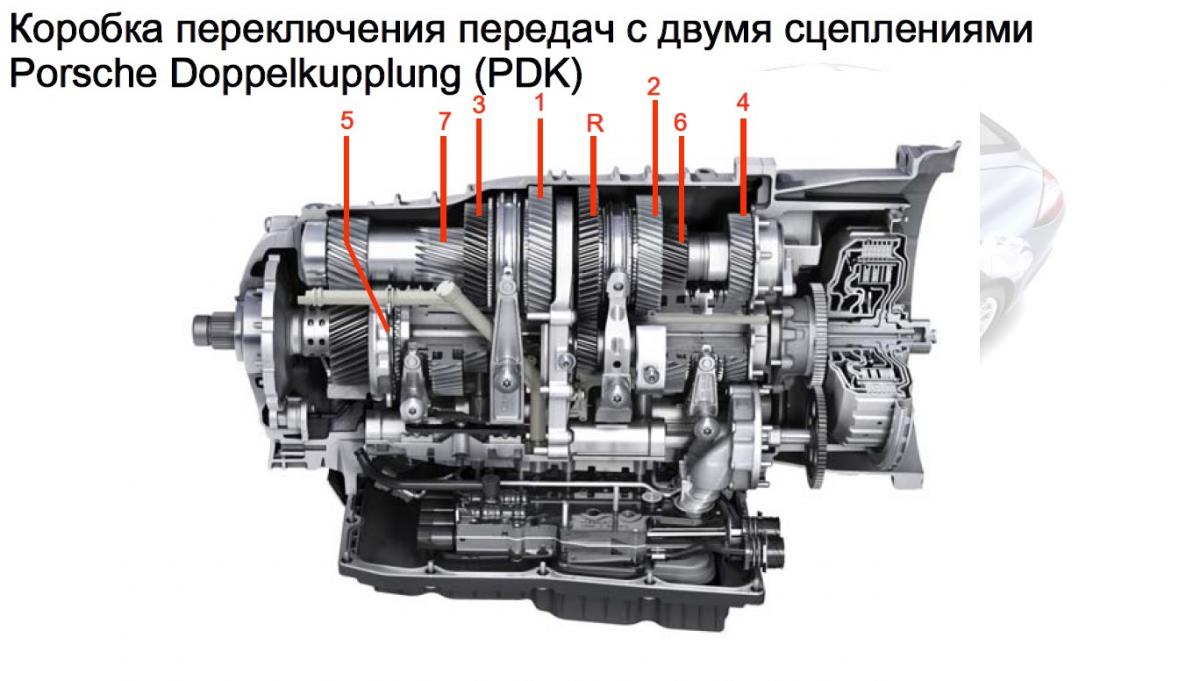 Коробка переключения передач с двумя сцеплениями Porsche Doppelkupplung (PDK)

5 7 3 1 R 2 6 4