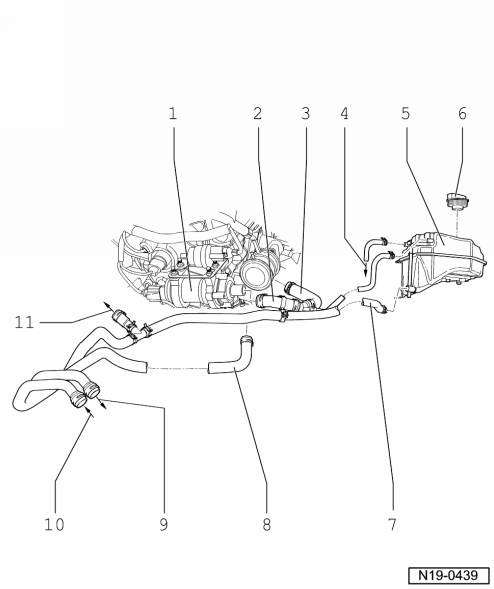 1
2
3
4
5
6
11
10
9
8
7
N19-0439