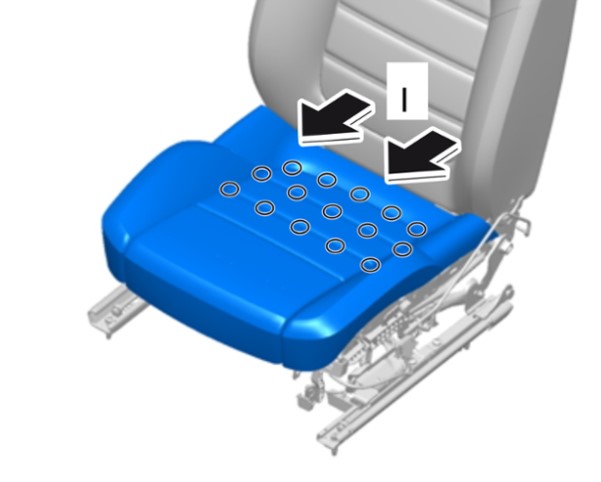 I