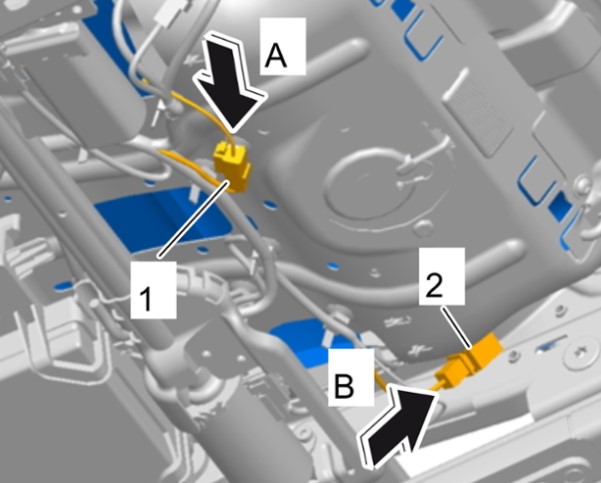 A
1
2
B