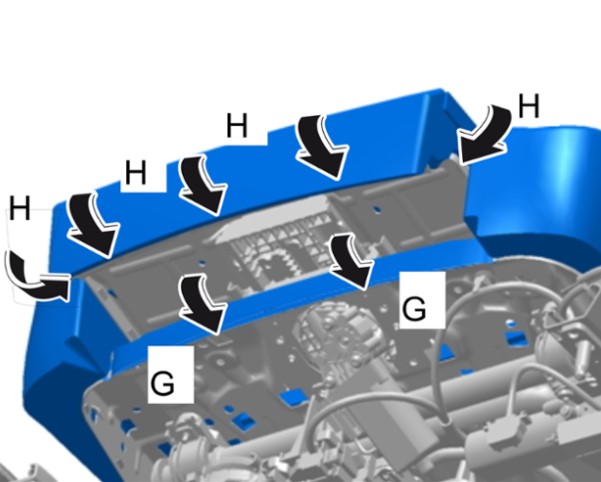 H
H
H
H
G
G