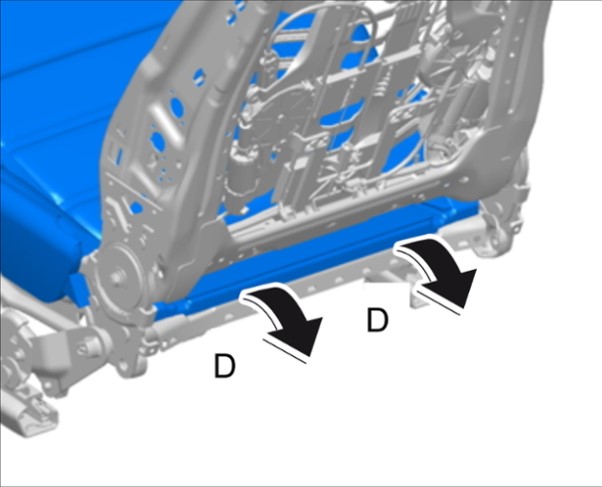 D

D