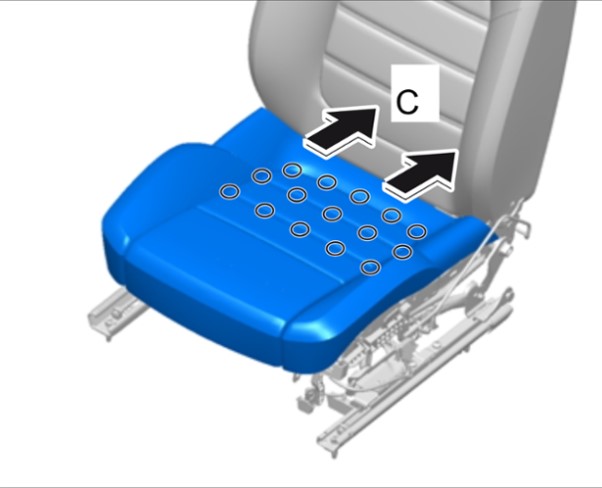 C